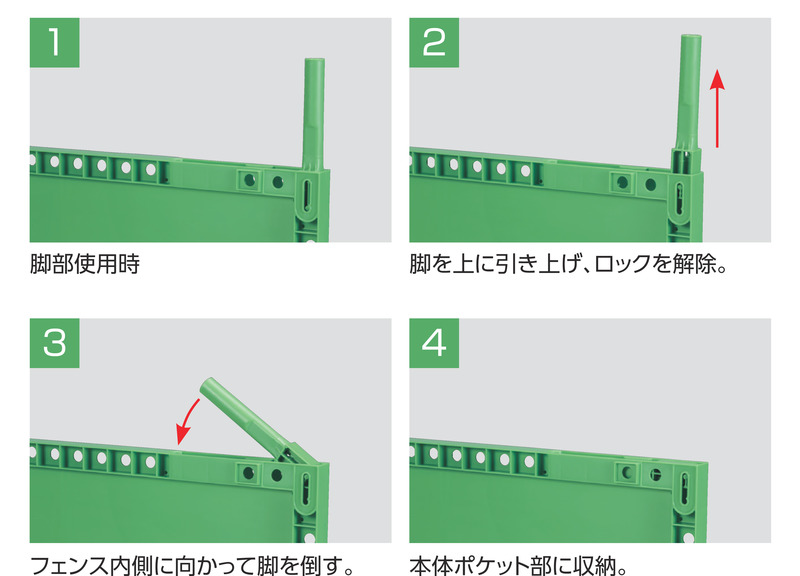 1

脚部使用時

2

脚を上に引き上げ、ロックを解除。

3

フェンス内側に向かって脚を倒す。

4

本体ポケット部に収納。